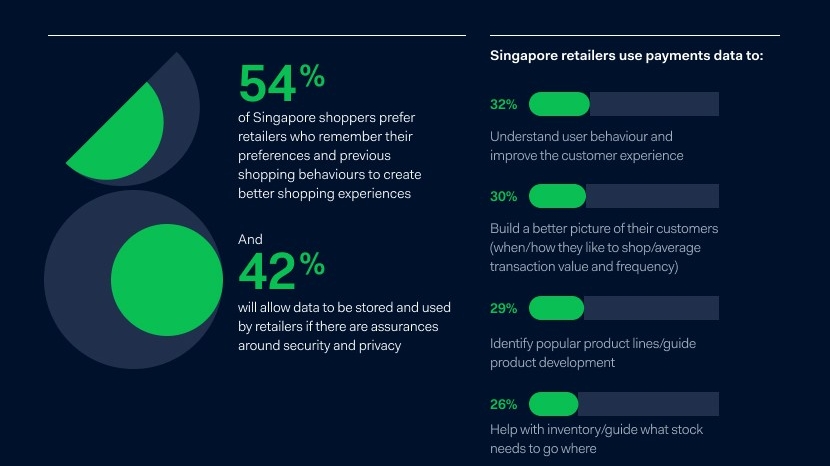 54%

of Singapore shoppers prefer retailers who remember their preferences and previous shopping behaviours to create better shopping experiences

And

42%

will allow data to be stored and used by retailers if there are assurances around security and privacy

Singapore retailers use payments data to:

32%

Understand user behaviour and improve the customer experience

30%

Build a better picture of their customers (when/how they like to shop/average transaction value and frequency)

29%

Identify popular product lines/guide product development

26%

Help with inventory/guide what stock needs to go where