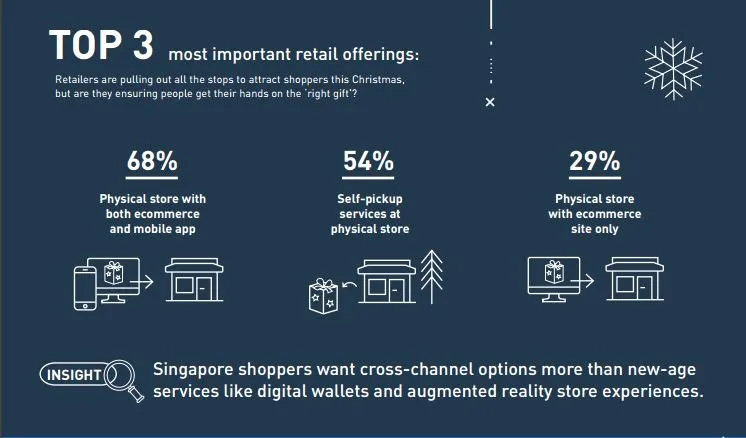 TOP 3 most important retail offerings:

Retailers are pulling out all the stops to attract shoppers this Christmas, but are they ensuring people get their hands on the 'right gift'?

68%

Physical store with both ecommerce and mobile app

54%

Self-pickup services at physical store

29%

Physical store with ecommerce site only

INSIGHT

Singapore shoppers want cross-channel options more than new-age services like digital wallets and augmented reality store experiences.